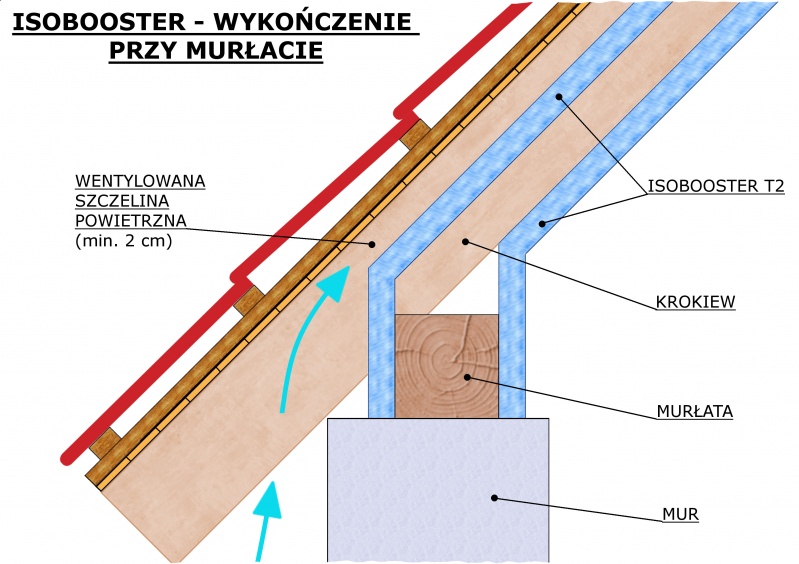 ISOBOOSTER - WYKOŃCZENIE PRZY MURŁACIE

WENTYLOWANA SZCZELINA POWIETRZNA (min. 2 cm)

ISOBOOSTER T2

KROKIEW

MURŁATA

MUR